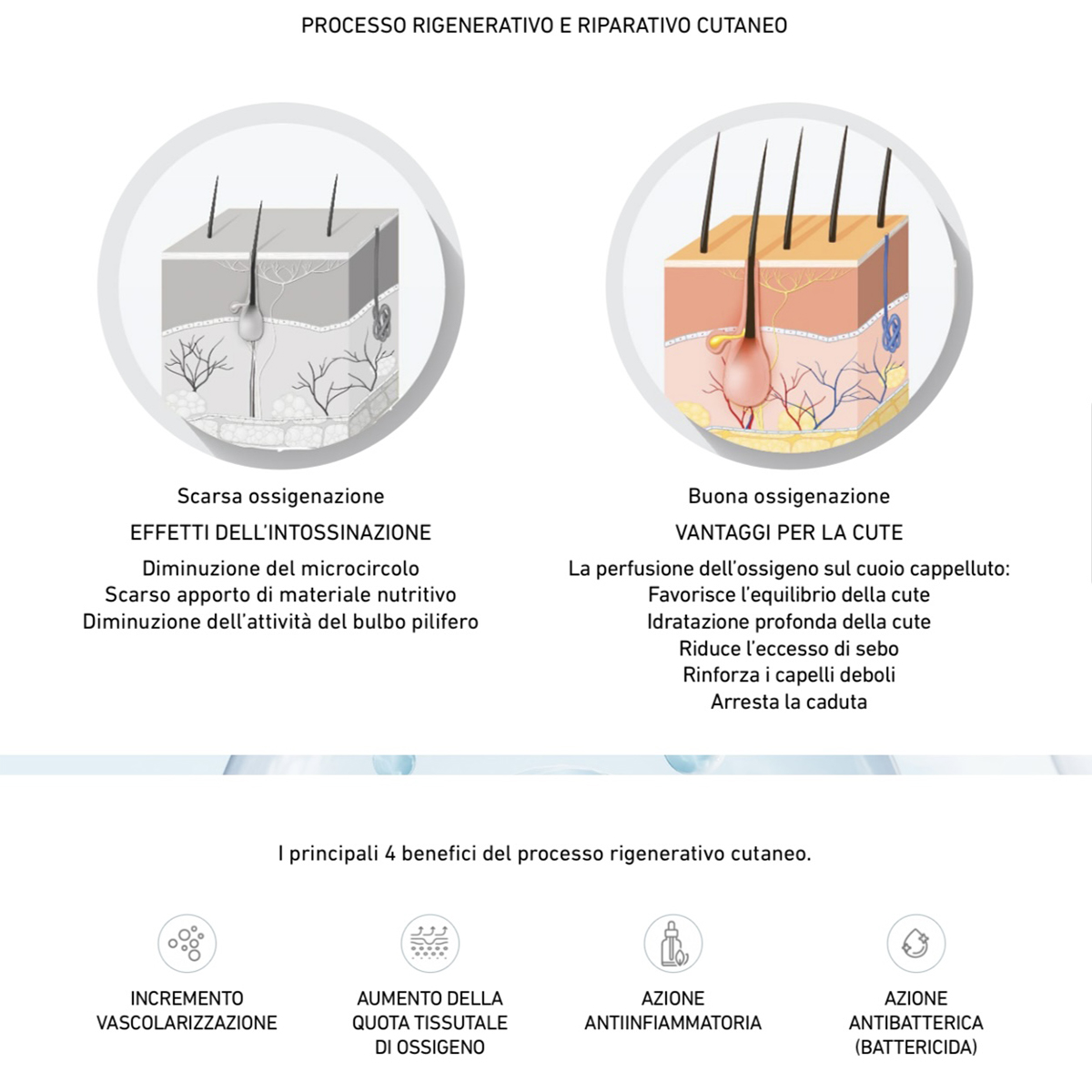 PROCESSO RIGENERATIVO E RIPARATIVO CUTANEO

Scarsa ossigenazione
EFFETTI DELL'INTOSSINAZIONE
Diminuzione del microcircolo
Scarso apporto di materiale nutritivo
Diminuzione dell'attività del bulbo pilifero

Buona ossigenazione
VANTAGGI PER LA CUTE
La perfusione dell'ossigeno sul cuoio cappelluto:
Favorisce l'equilibrio della cute
Idratazione profonda della cute
Riduce l'eccesso di sebo
Rinforza i capelli deboli
Arresta la caduta

I principali 4 benefici del processo rigenerativo cutaneo.

INCREMENTO VASCOLARIZZAZIONE

AUMENTO DELLA QUOTA TISSUTALE DI OSSIGENO

AZIONE ANTIINFIAMMATORIA

AZIONE ANTIBATTERICA (BATTERICIDA)